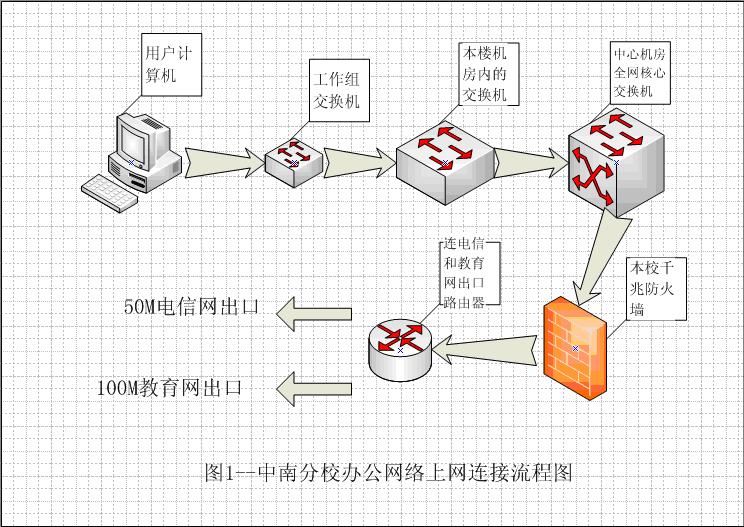 用户计算机

工作组交换机

本楼机房内的交换机

中心机房全网核心交换机

连电信和教育网出口路由器

本校千兆防火墙

50M电信网出口

100M教育网出口

图1--中南分校办公网络上网连接流程图